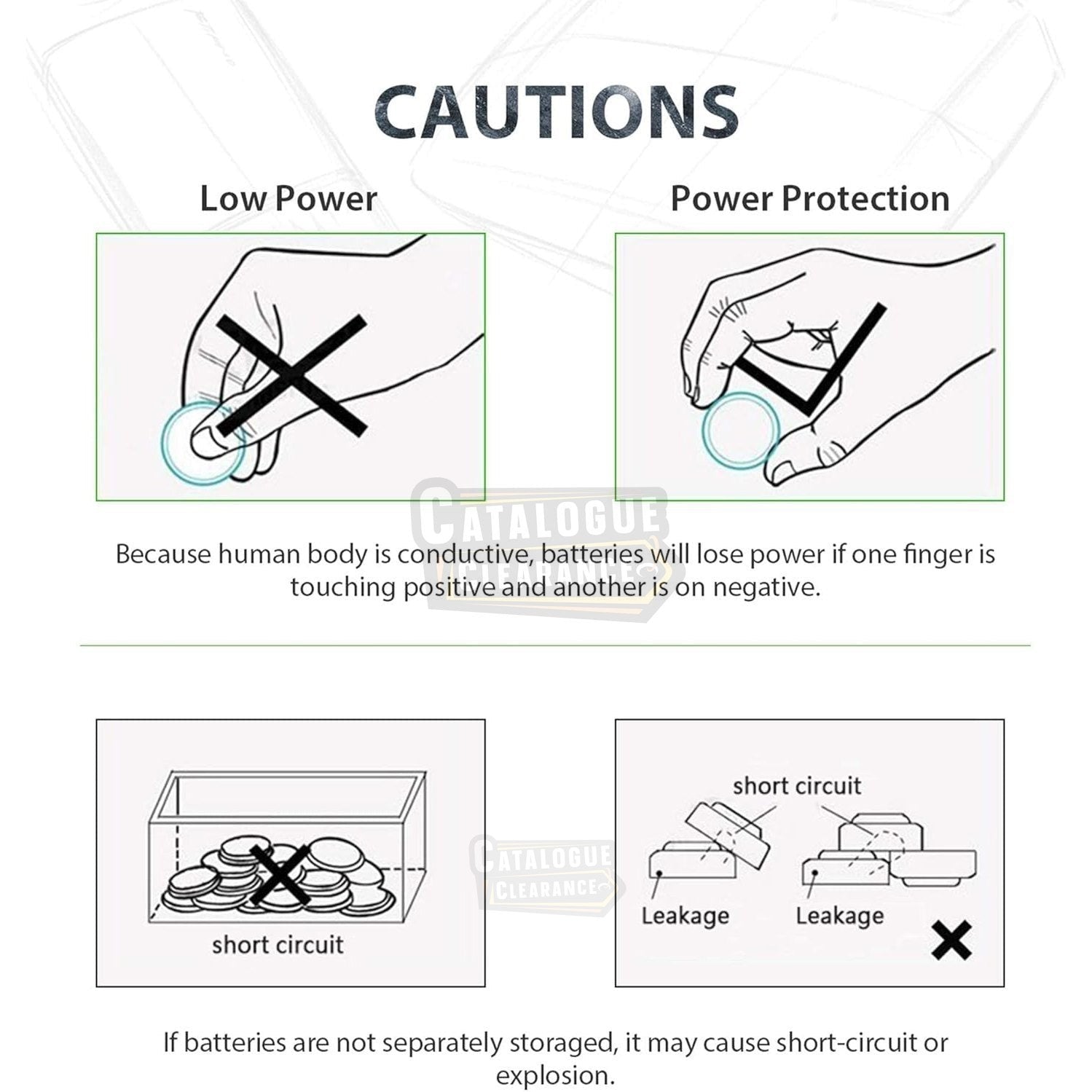 CAUTIONS

Low Power

Power Protection

CATALOGUE CLEARANCE

Because human body is conductive, batteries will lose power if one finger is touching positive and another is on negative.

short circuit

CATALOGUE CLEARANCE

short circuit

Leakage

Leakage

If batteries are not separately storaged, it may cause short-circuit or explosion.