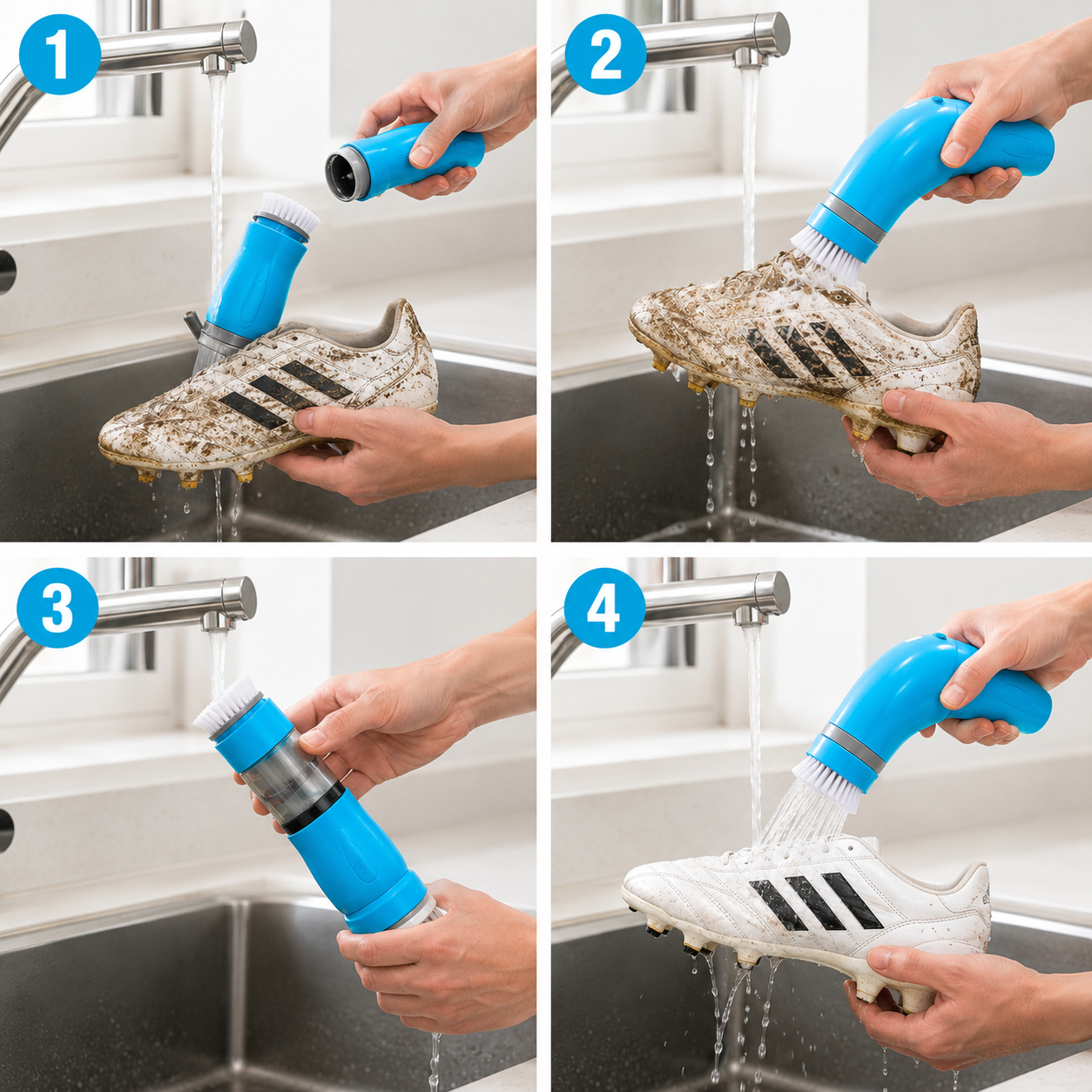 1

2

3

4