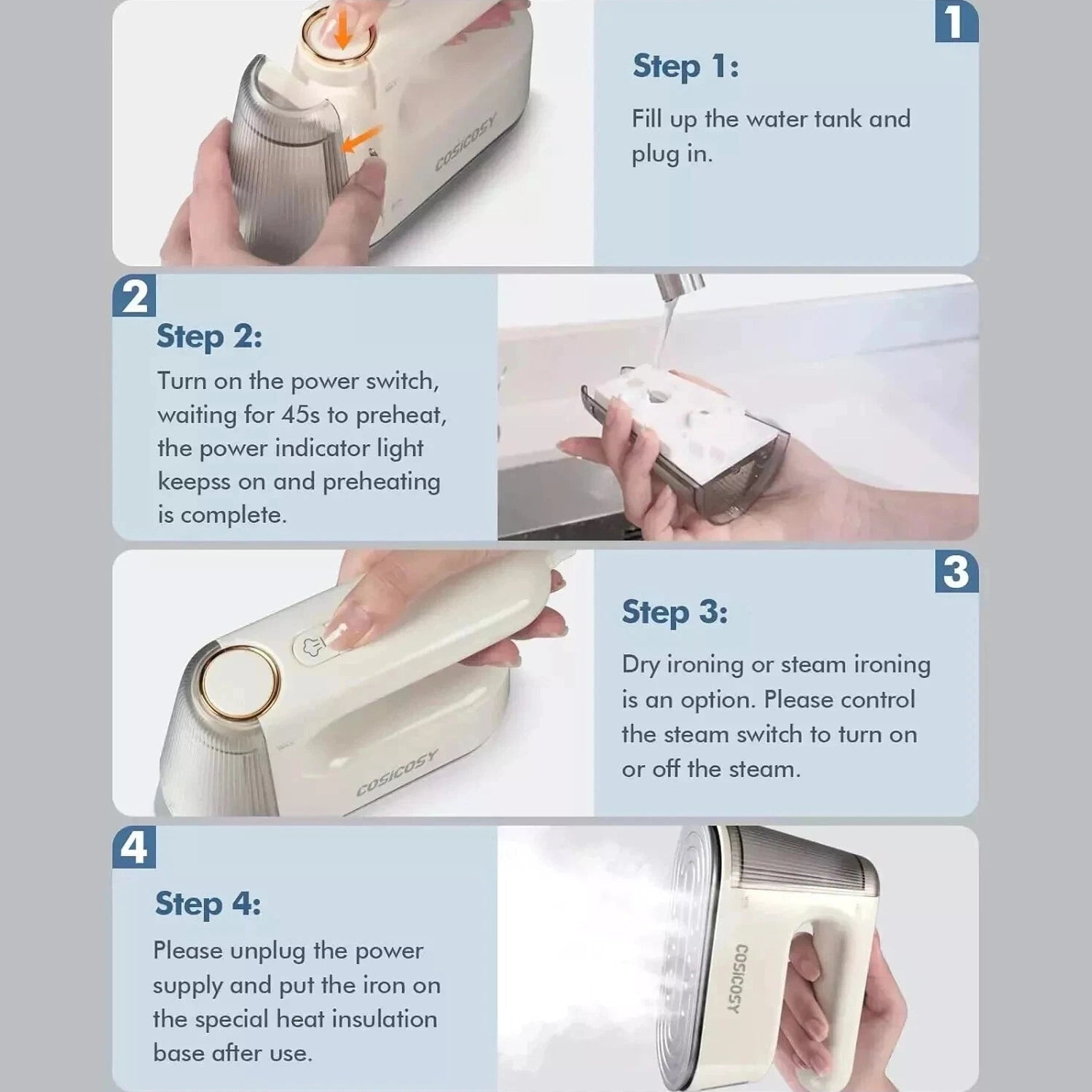 COSICOSY

1

Step 1:

Fill up the water tank and plug in.

2

Step 2:

Turn on the power switch, waiting for 45s to preheat, the power indicator light keepss on and preheating is complete.

COSICOSY

3

Step 3:

Dry ironing or steam ironing is an option. Please control the steam switch to turn on or off the steam.

4

Step 4:

Please unplug the power supply and put the iron on the special heat insulation base after use.

COSICOSY