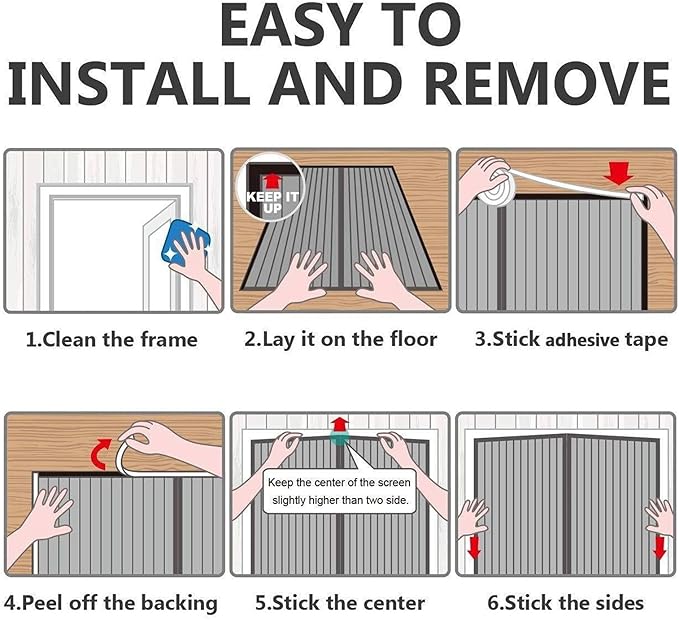 EASY TO
INSTALL AND REMOVE

KEEP IT UP

1.Clean the frame

2.Lay it on the floor

3.Stick adhesive tape

Keep the center of the screen slightly higher than two side.

4.Peel off the backing

5.Stick the center

6.Stick the sides