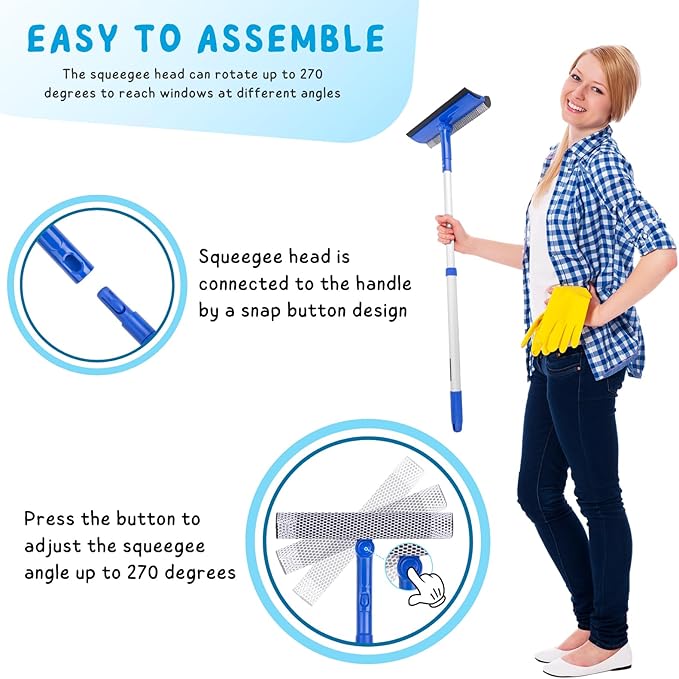 EASY TO ASSEMBLE

The squeegee head can rotate up to 270 degrees to reach windows at different angles

Squeegee head is connected to the handle by a snap button design

Press the button to adjust the squeegee angle up to 270 degrees