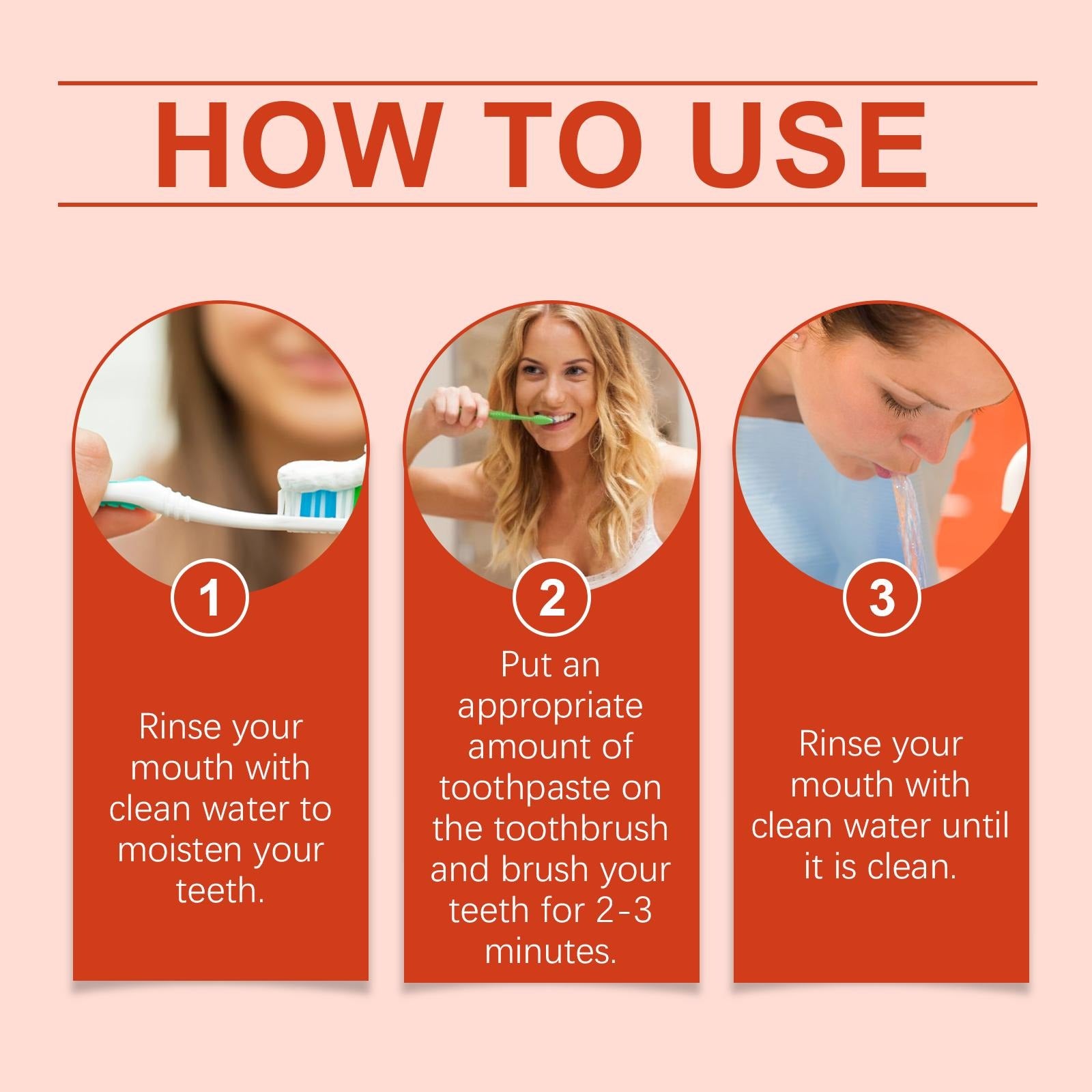 HOW TO USE

1

Rinse your mouth with clean water to moisten your teeth.

2

Put an appropriate amount of toothpaste on the toothbrush and brush your teeth for 2-3 minutes.

3

Rinse your mouth with clean water until it is clean.