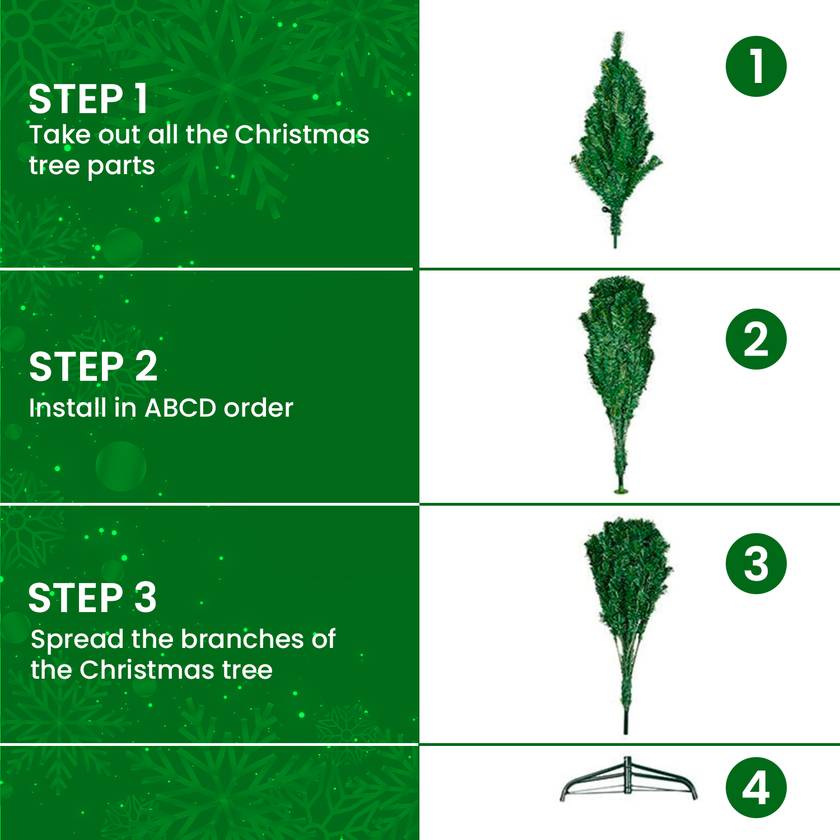 STEP 1
Take out all the Christmas tree parts

1

STEP 2
Install in ABCD order

2

STEP 3
Spread the branches of the Christmas tree

3

4