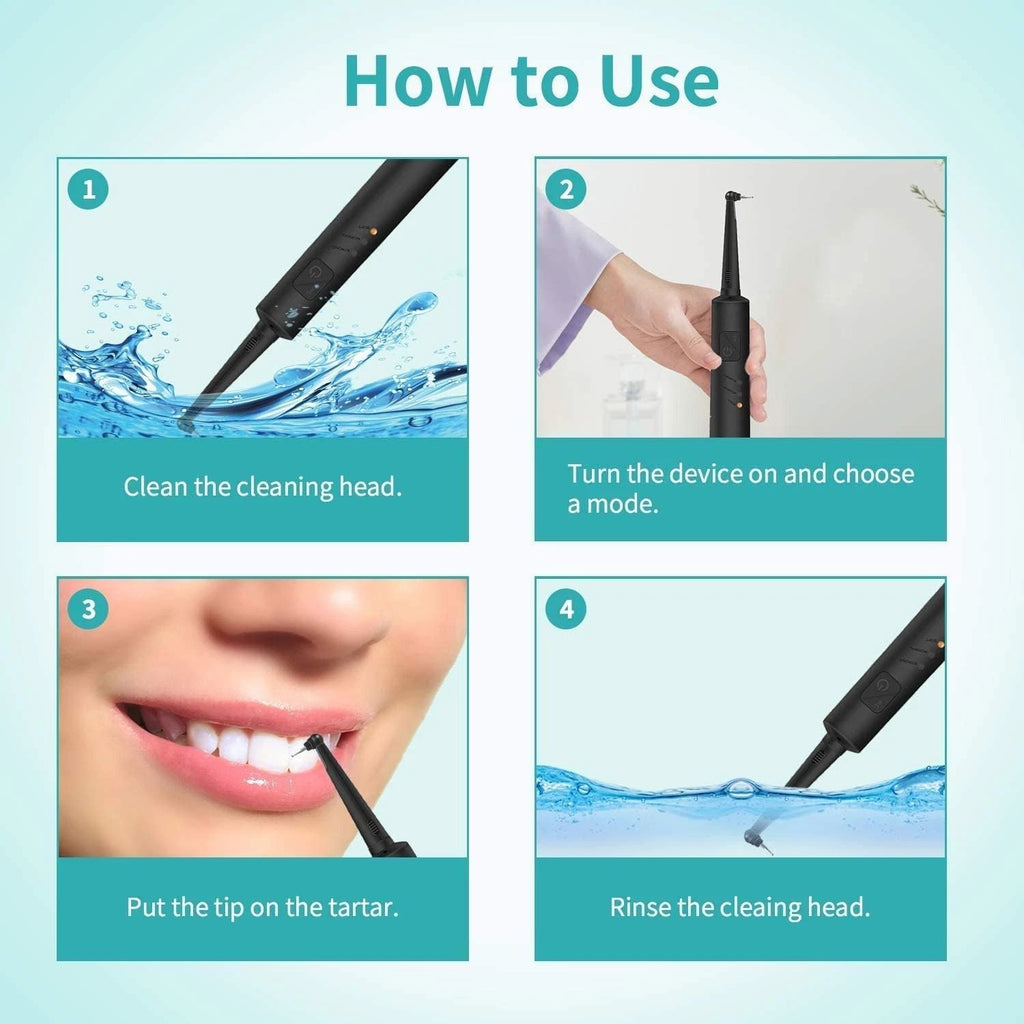 How to Use

1

Clean the cleaning head.

2

Turn the device on and choose a mode.

3

Put the tip on the tartar.

4

Rinse the cleaing head.